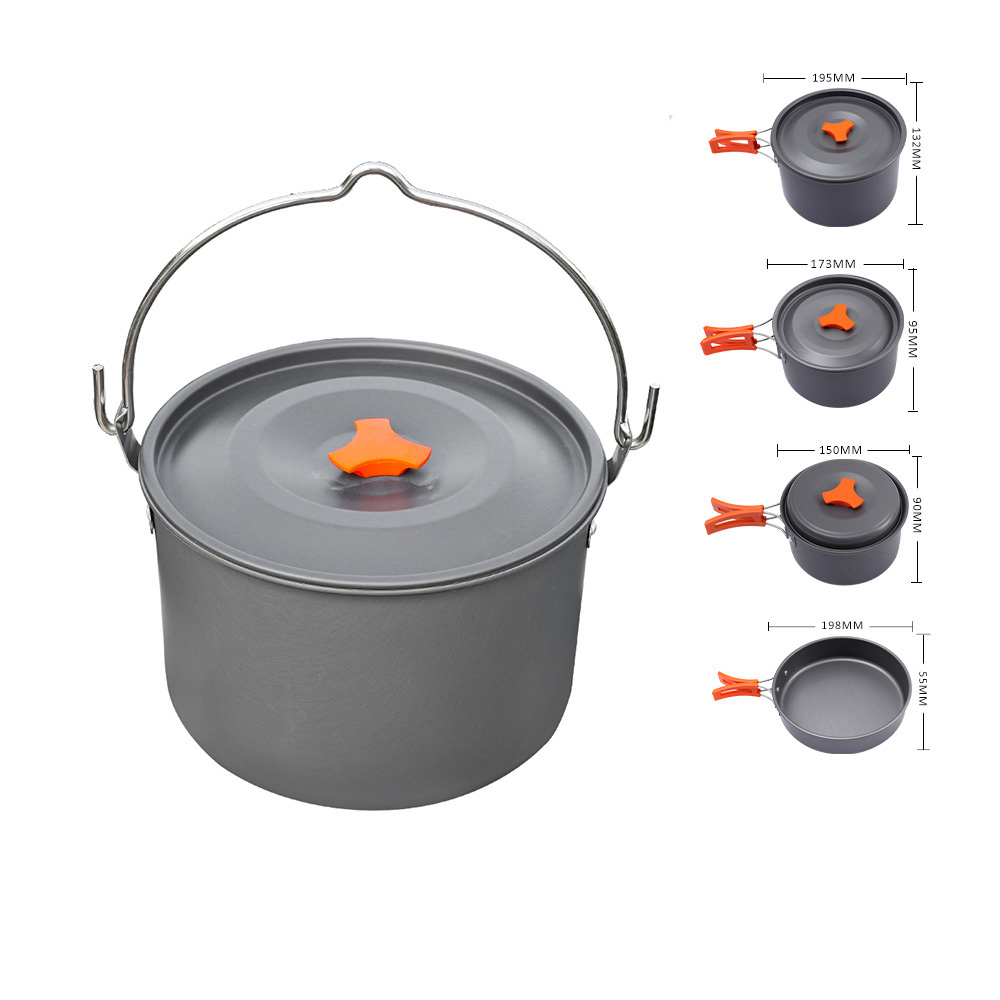 195MM
132MM
173MM
95MM
150MM
90MM
198MM
55MM