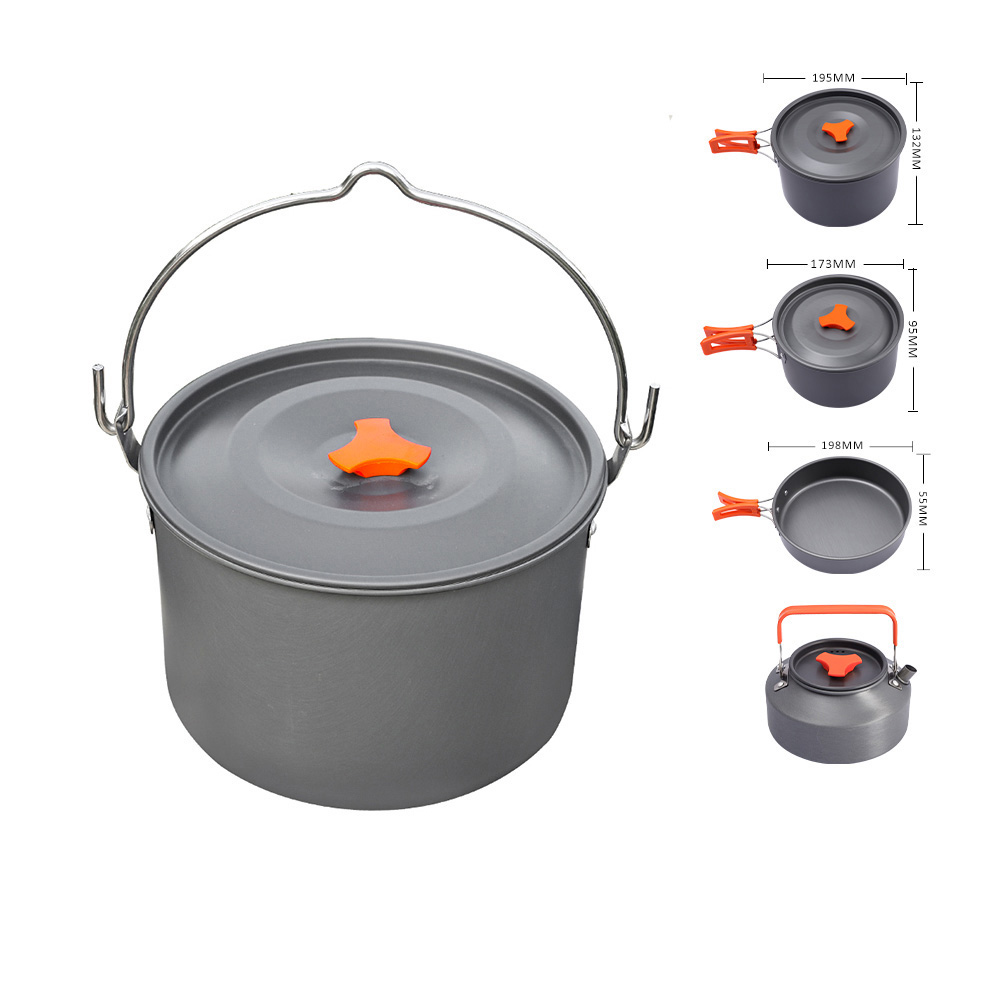 195MM
132MM
173MM
95MM
198MM
55MM